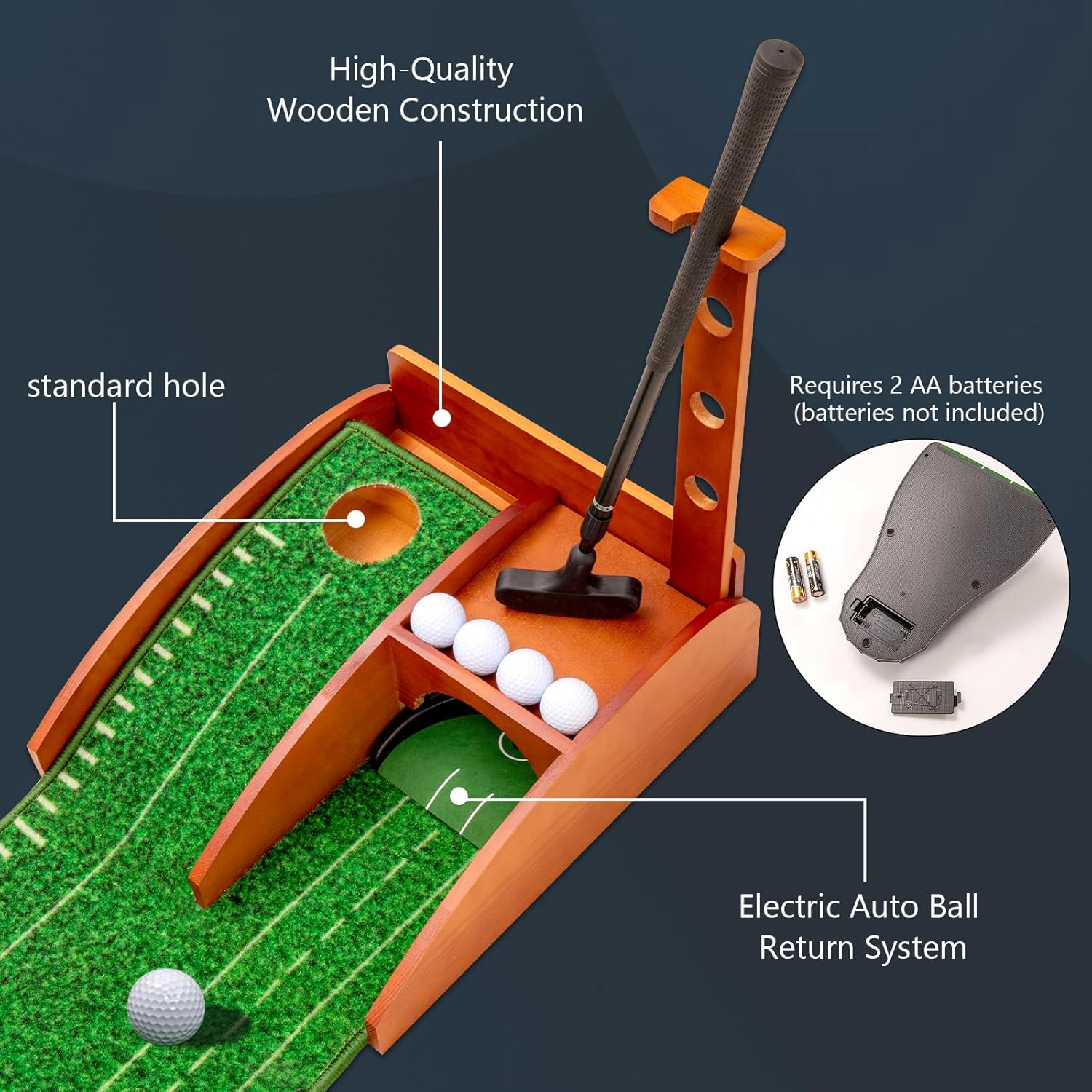 High-Quality
Wooden Construction

standard hole

Requires 2 AA batteries
(batteries not included)

Electric Auto Ball
Return System